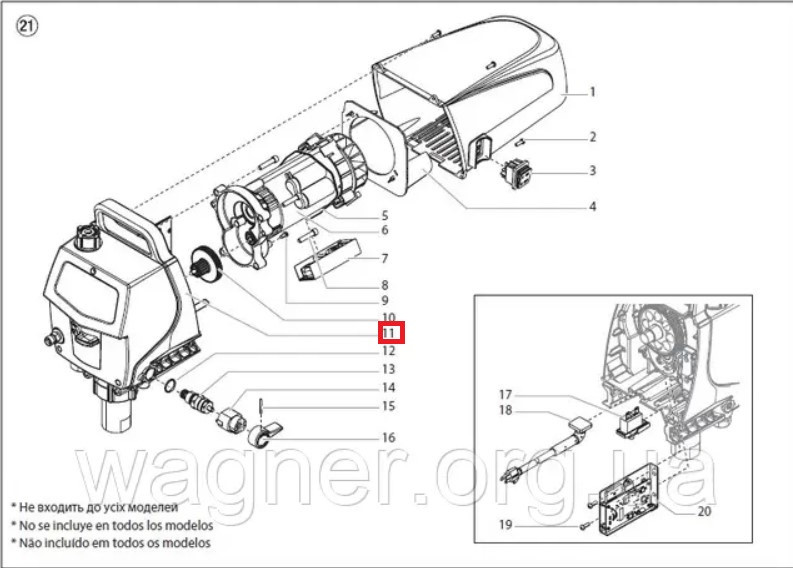 21

1
2
3
4
5
6
7
8
9
10
11
12
13
14
15
16

17
18
19
20

wagner.org.ua

* Не входить до усіх моделей
* No se incluye en todos los modelos
* Não incluído em todos os modelos