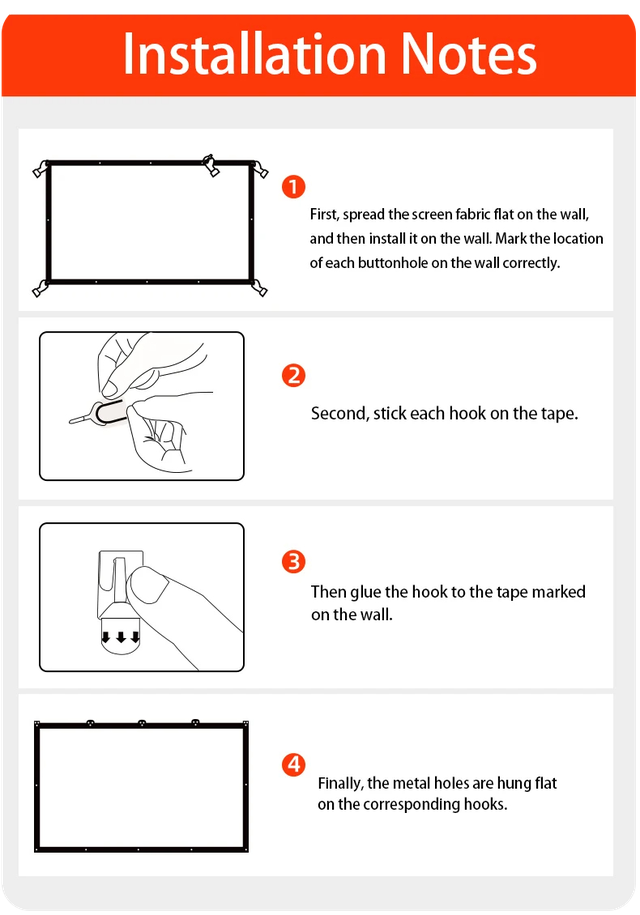 Installation Notes

1

First, spread the screen fabric flat on the wall, and then install it on the wall. Mark the location of each buttonhole on the wall correctly.

2

Second, stick each hook on the tape.

3

Then glue the hook to the tape marked on the wall.

4

Finally, the metal holes are hung flat on the corresponding hooks.