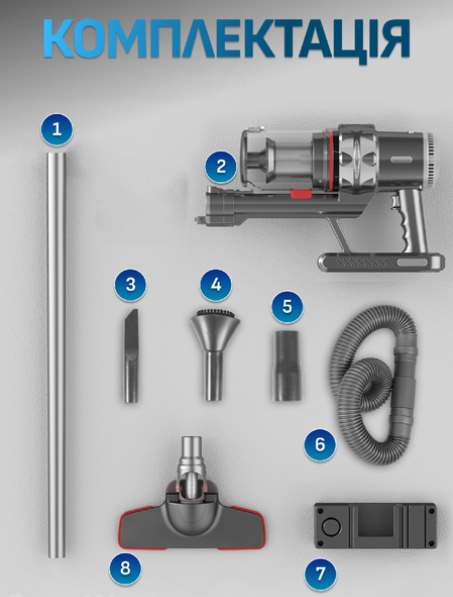 КОМПЛЕКТАЦІЯ

1

2

3

4

5

6

8

7