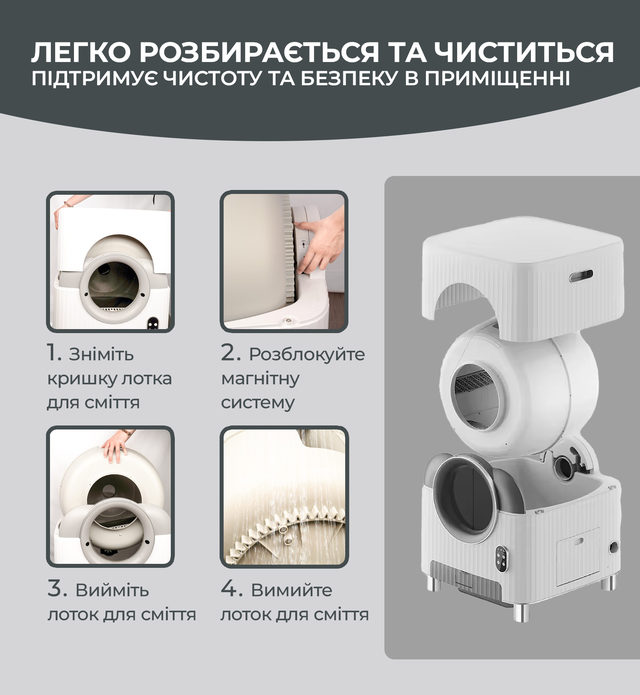 ЛЕГКО РОЗБИРАЄТЬСЯ ТА ЧИСТИТЬСЯ
ПІДТРИМУЄ ЧИСТОТУ ТА БЕЗПЕКУ В ПРИМІЩЕННІ

1. Зніміть кришку лотка для сміття

2. Розблокуйте магнітну систему

3. Вийміть лоток для сміття

4. Вимийте лоток для сміття