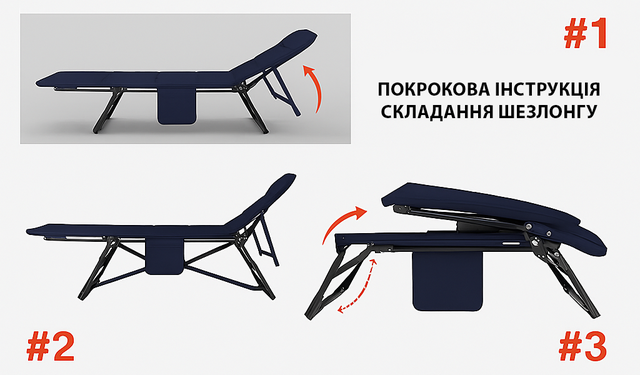 #1

ПОКРОКОВА ІНСТРУКЦІЯ СКЛАДАННЯ ШЕЗЛОНГУ

#2

#3