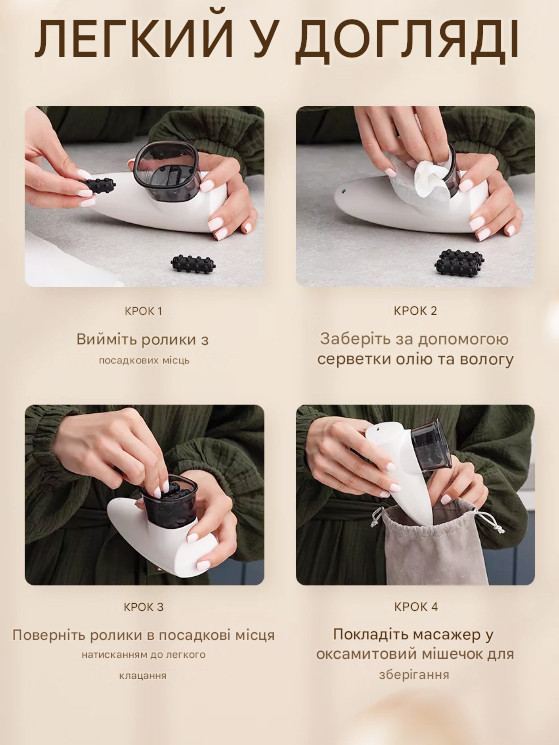 ЛЕГКИЙ У ДОГЛЯДІ

КРОК 1

Вийміть ролики з

посадкових місць

КРОК 2

Заберіть за допомогою серветки олію та вологу

КРОК 3

Поверніть ролики в посадкові місця

натисканням до легкого

клацання

КРОК 4

Покладіть масажер у оксамитовий мішечок для

зберігання