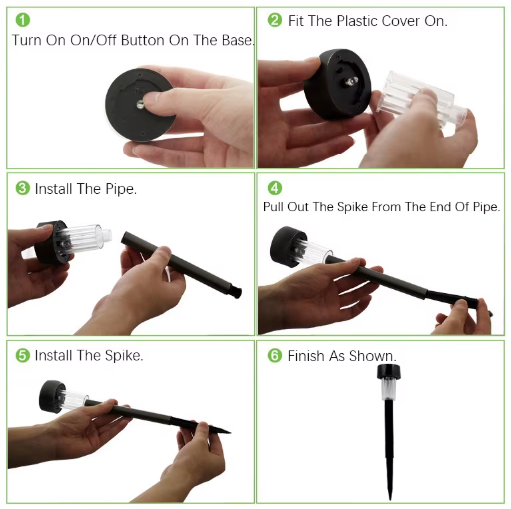 1
Turn On On/Off Button On The Base.

2 Fit The Plastic Cover On.

3 Install The Pipe.

4
Pull Out The Spike From The End Of Pipe.

5 Install The Spike.

6 Finish As Shown.