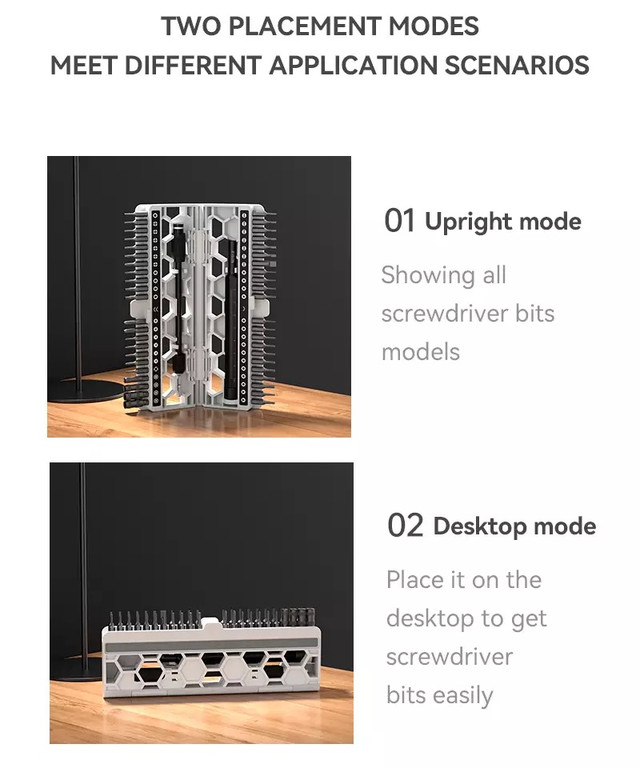 TWO PLACEMENT MODES
MEET DIFFERENT APPLICATION SCENARIOS

01 Upright mode

Showing all screwdriver bits models

02 Desktop mode

Place it on the desktop to get screwdriver bits easily