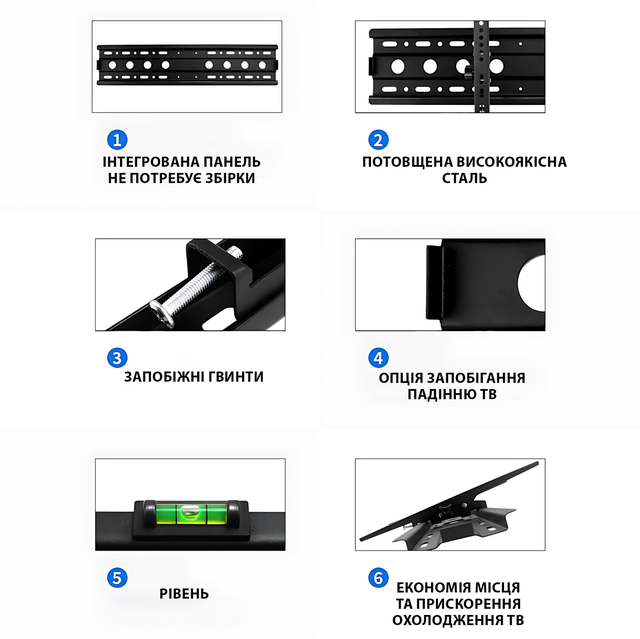 1
ІНТЕГРОВАНА ПАНЕЛЬ НЕ ПОТРЕБУЄ ЗБІРКИ

2
ПОТОВЩЕНА ВИСОКОЯКІСНА СТАЛЬ

3
ЗАПОБІЖНІ ГВИНТИ

4
ОПЦІЯ ЗАПОБІГАННЯ ПАДІННЮ ТВ

5
РІВЕНЬ

6
ЕКОНОМІЯ МІСЦЯ ТА ПРИСКОРЕННЯ ОХОЛОДЖЕННЯ ТВ