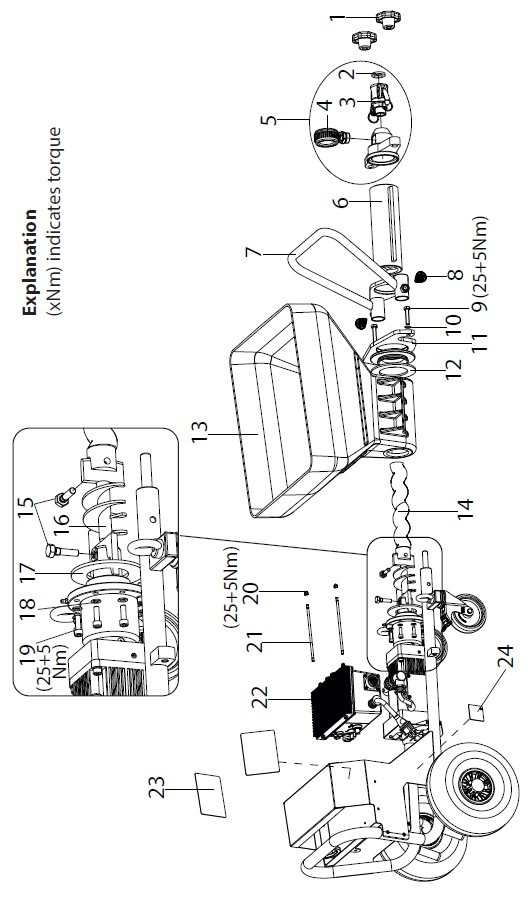 Explanation
(xNm) indicates torque

1
2
3
4
5
6
7
8
9(25+5Nm)
10
11
12
13
14
15
16
17
18
19 (25+5 Nm)
20 (25+5Nm)
21
22
23
24