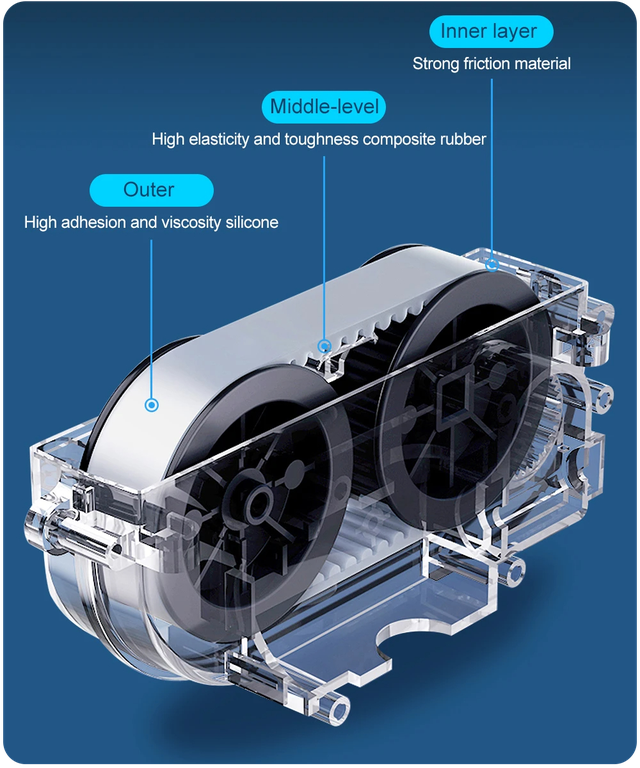 Inner layer
Strong friction material

Middle-level
High elasticity and toughness composite rubber

Outer
High adhesion and viscosity silicone