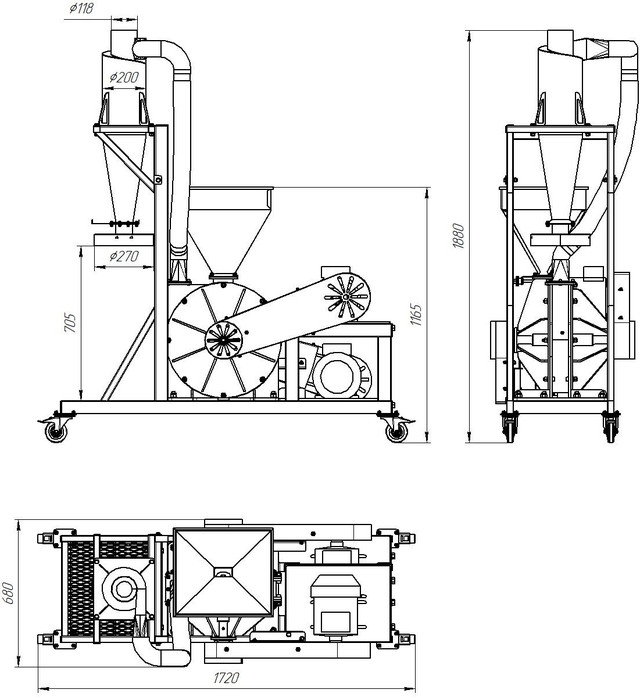 $\phi 118$
$\phi 200$
$\phi 270$
705
1165
1880
680
1720