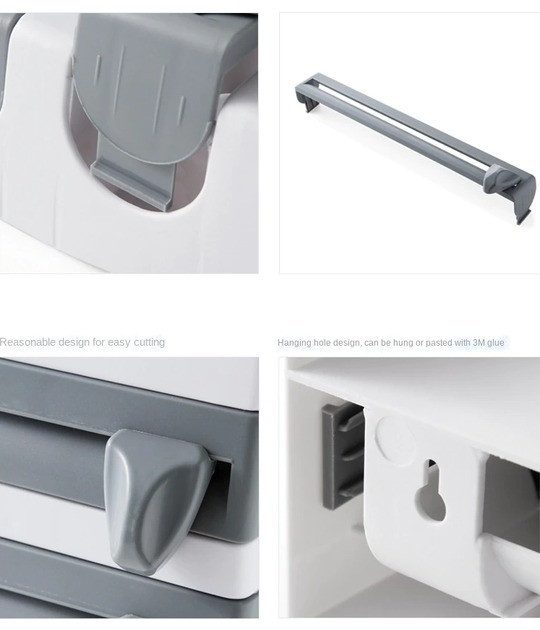 Reasonable design for easy cutting

Hanging hole design, can be hung or pasted with 3M glue