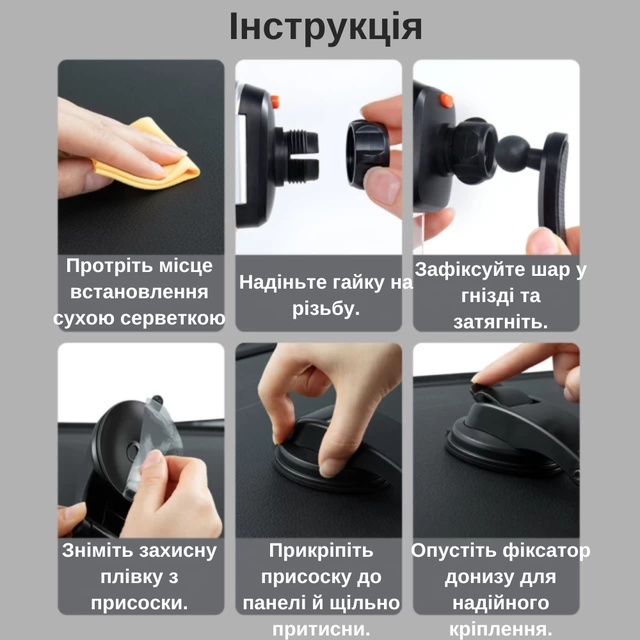 Інструкція

Протріть місце встановлення сухою серветкою

Надіньте гайку на різьбу.

Зафіксуйте шар у гнізді та затягніть.

Зніміть захисну плівку з присоски.

Прикріпіть присоску до панелі й щільно притисни.

Опустіть фіксатор донизу для надійного кріплення.