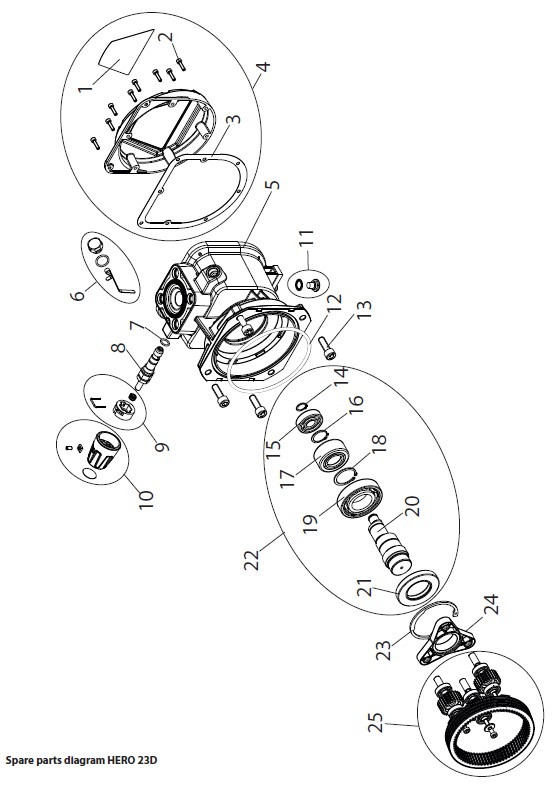 1
2
3
4
5
6
7
8
9
10
11
12
13
14
15
16
17
18
19
20
21
22
23
24
25

Spare parts diagram HERO 23D