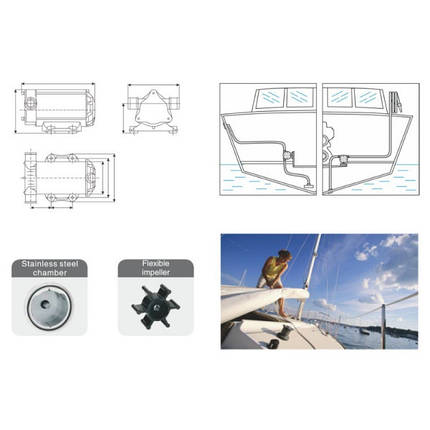 Stainless steel chamber

Flexible impeller