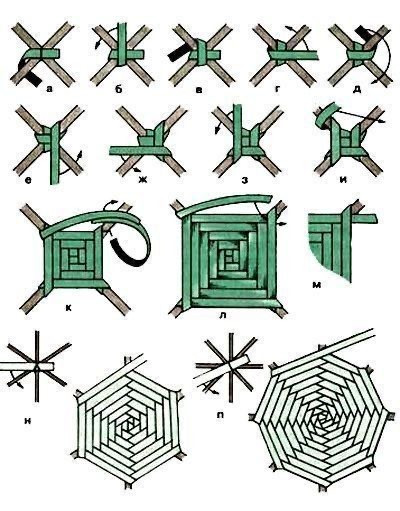 а б в г д

е ж з и

к л м

н п