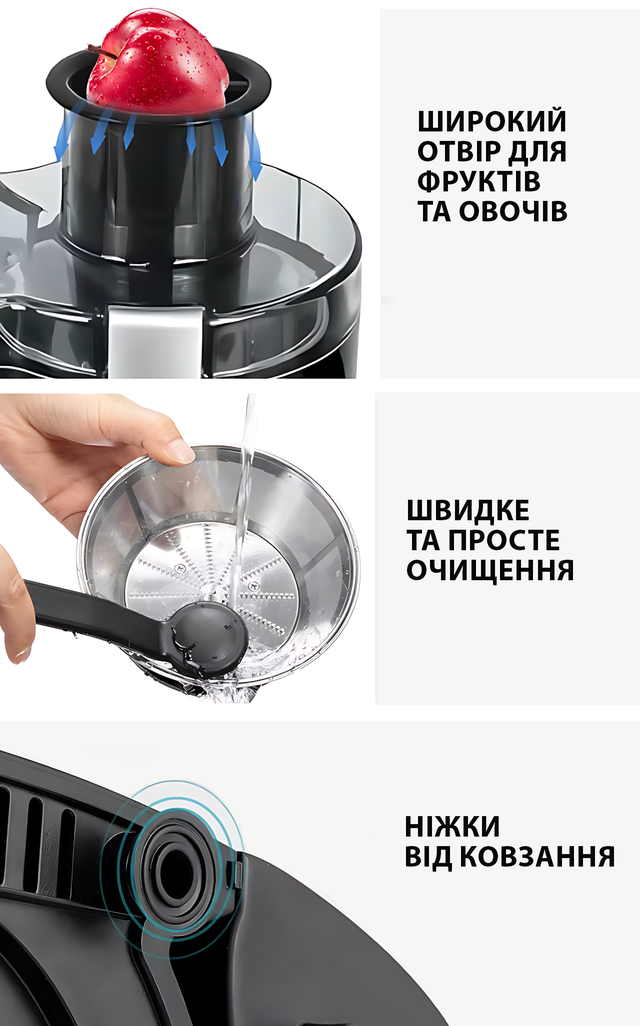 ШИРОКИЙ ОТВІР ДЛЯ ФРУКТІВ ТА ОВОЧІВ

ШВИДКЕ ТА ПРОСТЕ ОЧИЩЕННЯ

НІЖКИ ВІД КОВЗАННЯ