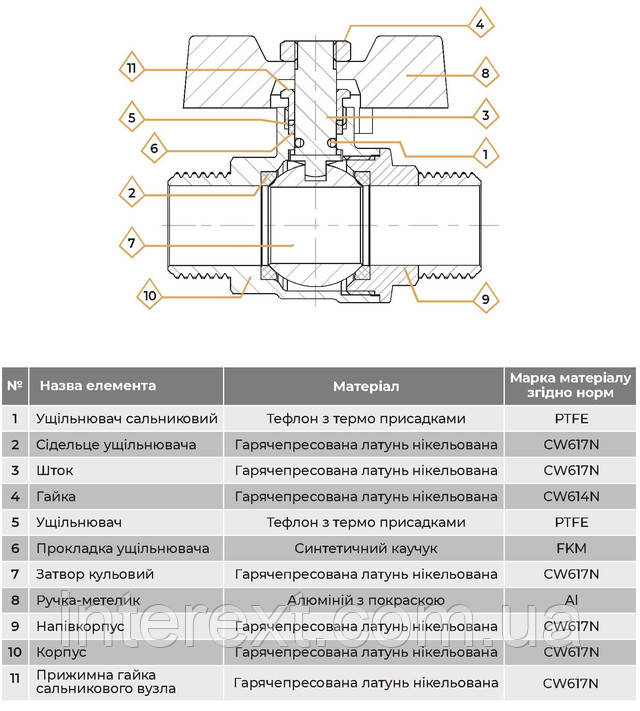 4
11
8
5
3
6
1
2
7
10
9

| № | Назва елемента | Матеріал | Марка матеріалу згідно норм |
|---|---|---|---|
| 1 | Ущільнювач сальниковий | Тефлон з термо присадками | PTFE |
| 2 | Сідельце ущільнювача | Гарячепресована латунь нікельована | CW617N |
| 3 | Шток | Гарячепресована латунь нікельована | CW617N |
| 4 | Гайка | Гарячепресована латунь нікельована | CW614N |
| 5 | Ущільнювач | Тефлон з термо присадками | PTFE |
| 6 | Прокладка ущільнювача | Синтетичний каучук | FKM |
| 7 | Затвор кульовий | Гарячепресована латунь нікельована | CW617N |
| 8 | Ручка-метелик | Алюміній з покраскою | Al |
| 9 | Напівкорпус | Гарячепресована латунь нікельована | CW617N |
| 10 | Корпус | Гарячепресована латунь нікельована | CW617N |
| 11 | Прижимна гайка сальникового вузла | Гарячепресована латунь нікельована | CW617N |

interext.com.ua