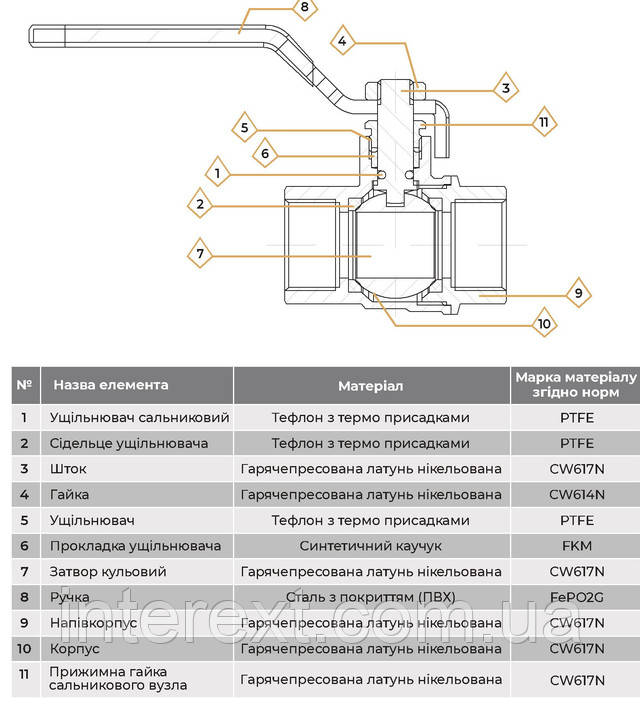 8

4

3

5

11

6

1

2

7

9

10

| № | Назва елемента | Матеріал | Марка матеріалу згідно норм |
|---|---|---|---|
| 1 | Ущільнювач сальниковий | Тефлон з термо присадками | PTFE |
| 2 | Сідельце ущільнювача | Тефлон з термо присадками | PTFE |
| 3 | Шток | Гарячепресована латунь нікельована | CW617N |
| 4 | Гайка | Гарячепресована латунь нікельована | CW614N |
| 5 | Ущільнювач | Тефлон з термо присадками | PTFE |
| 6 | Прокладка ущільнювача | Синтетичний каучук | FKM |
| 7 | Затвор кульовий | Гарячепресована латунь нікельована | CW617N |
| 8 | Ручка | Сталь з покриттям (ПВХ) | FePO2G |
| 9 | Напівкорпус | Гарячепресована латунь нікельована | CW617N |
| 10 | Корпус | Гарячепресована латунь нікельована | CW617N |
| 11 | Прижимна гайка сальникового вузла | Гарячепресована латунь нікельована | CW617N |

interext.com.ua