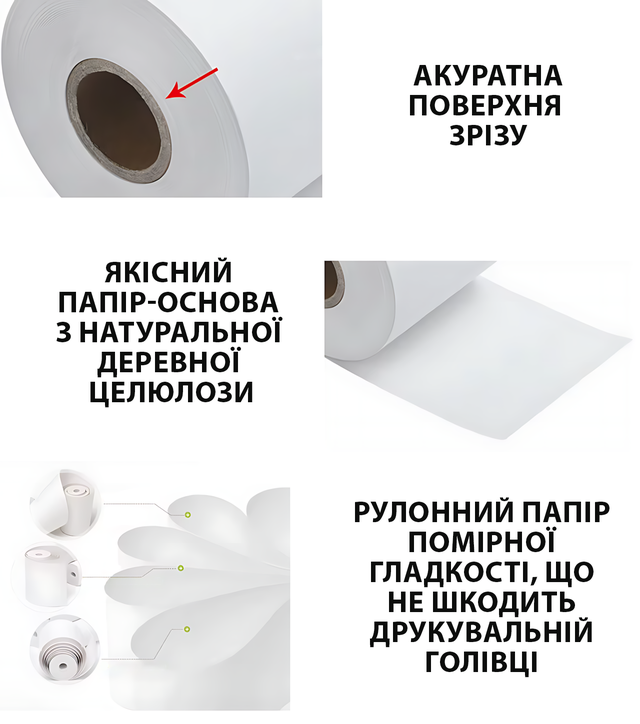 АКУРАТНА ПОВЕРХНЯ ЗРІЗУ

ЯКІСНИЙ ПАПІР-ОСНОВА З НАТУРАЛЬНОЇ ДЕРЕВНОЇ ЦЕЛЮЛОЗИ

РУЛОННИЙ ПАПІР ПОМІРНОЇ ГЛАДКОСТІ, ЩО НЕ ШКОДИТЬ ДРУКУВАЛЬНІЙ ГОЛІВЦІ