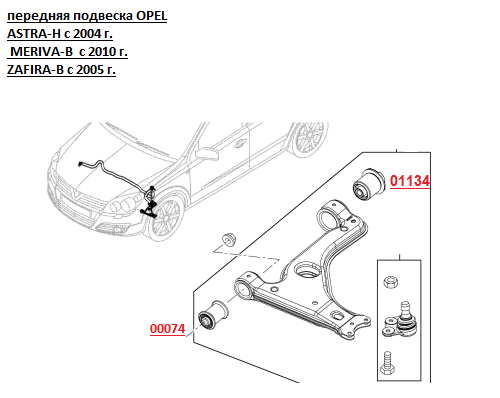 передняя подвеска OPEL
ASTRA-H с 2004 г.
MERIVA-B с 2010 г.
ZAFIRA-B с 2005 г.

01134

00074