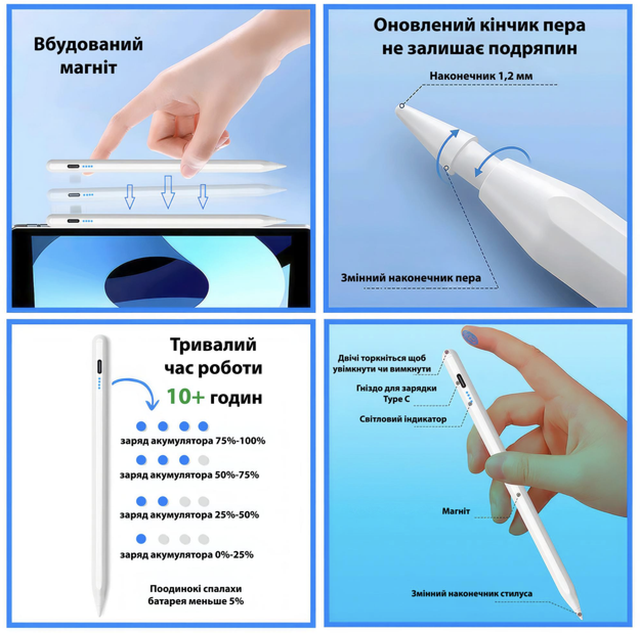 Вбудований магніт

Оновлений кінчик пера не залишає подряпин

Наконечник 1,2 мм

Змінний наконечник пера

Тривалий час роботи

10+ годин

заряд акумулятора 75%-100%

заряд акумулятора 50%-75%

заряд акумулятора 25%-50%

заряд акумулятора 0%-25%

Поодинокі спалахи батарея меньше 5%

Двічі торкніться щоб увімкнути чи вимкнути

Гніздо для зарядки Type C

Світловий індикатор

Магніт

Змінний наконечник стилуса