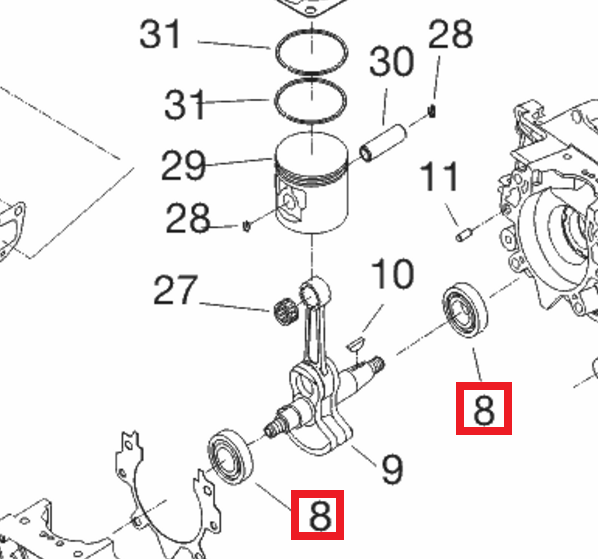 31
28
30
31
29
11
28
10
27
8
9
8