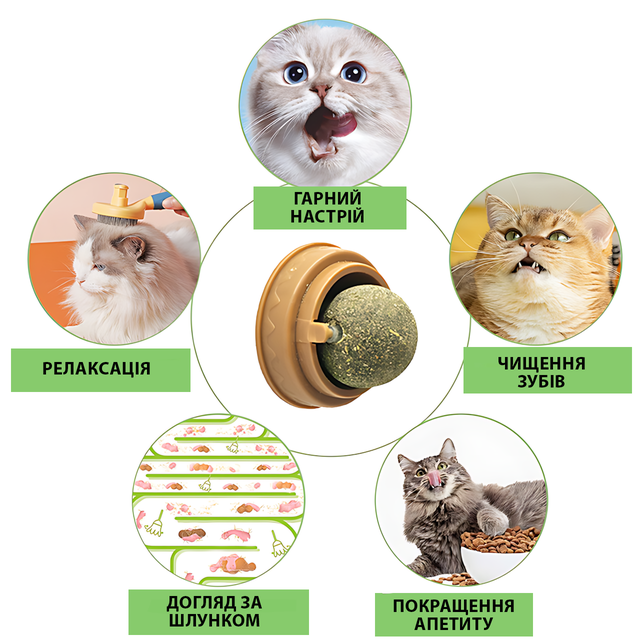 ГАРНИЙ НАСТРІЙ

РЕЛАКСАЦІЯ

ЧИЩЕННЯ ЗУБІВ

ДОГЛЯД ЗА ШЛУНКОМ

ПОКРАЩЕННЯ АПЕТИТУ