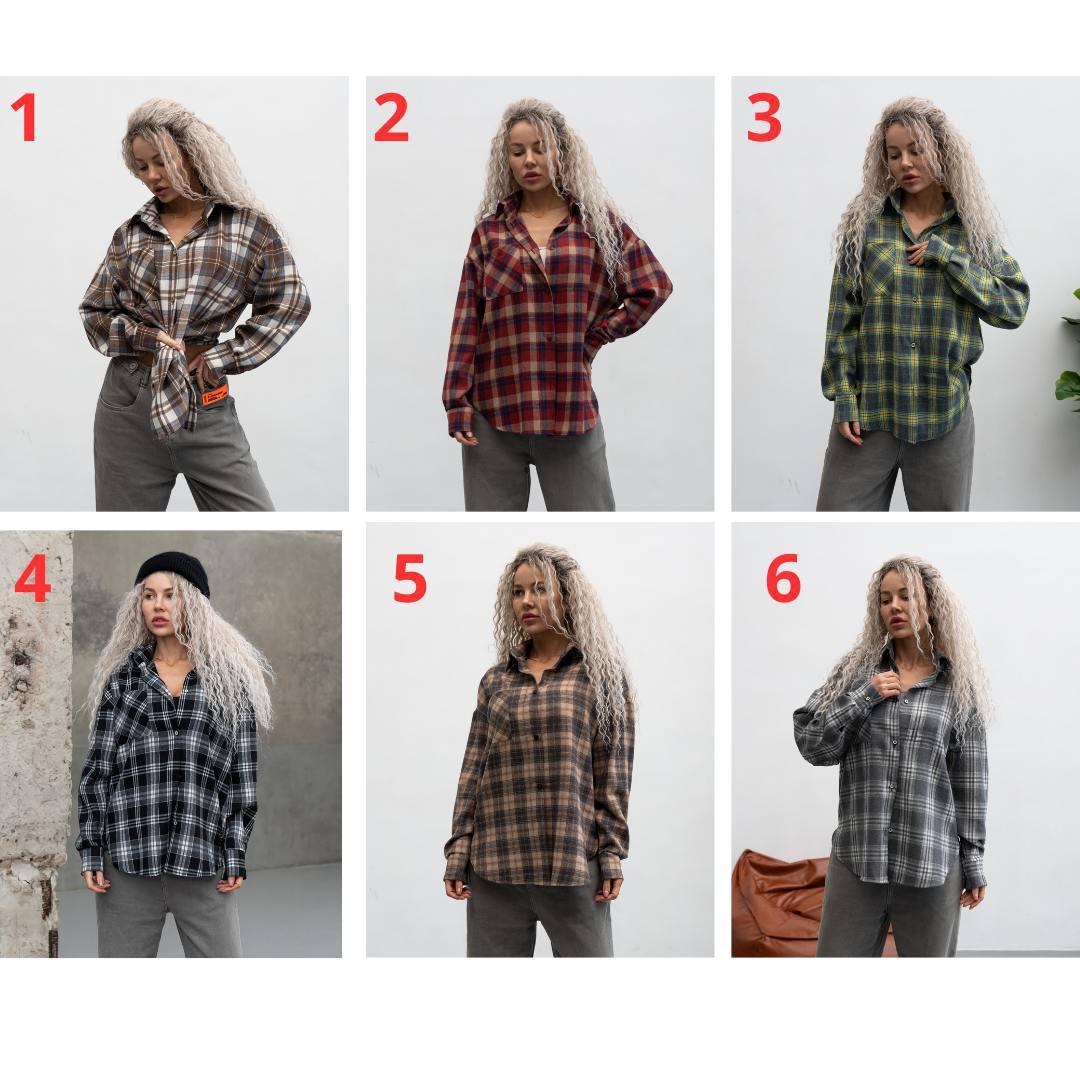 1

2

3

4

5

6