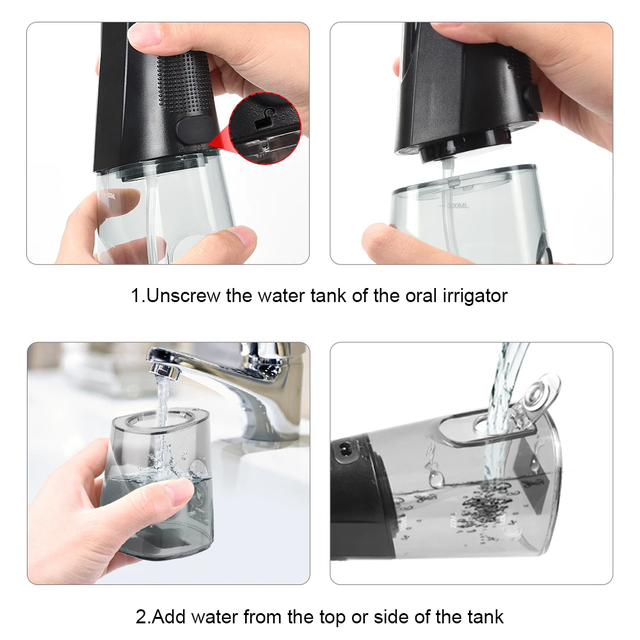 300ML

1.Unscrew the water tank of the oral irrigator

2.Add water from the top or side of the tank