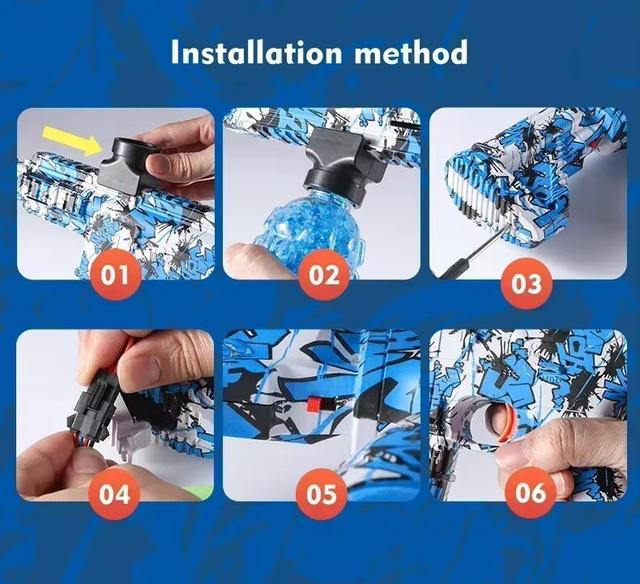 Installation method

01

02

03

04

05

06