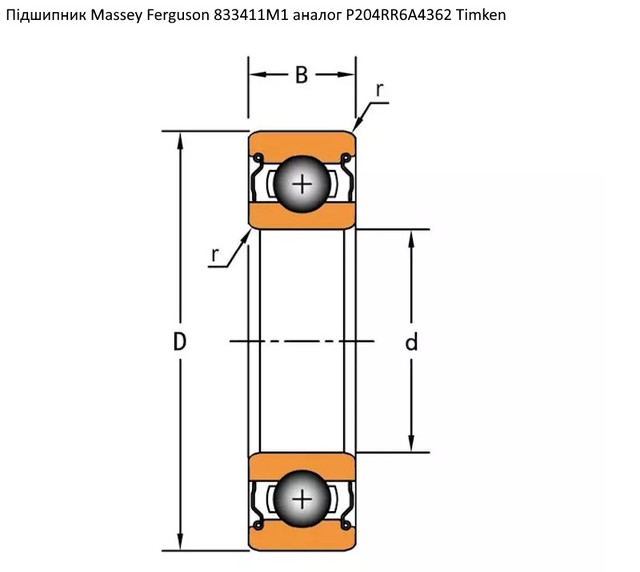 Підшипник Massey Ferguson 833411M1 аналог P204RR6A4362 Timken

B

r

r

D

d