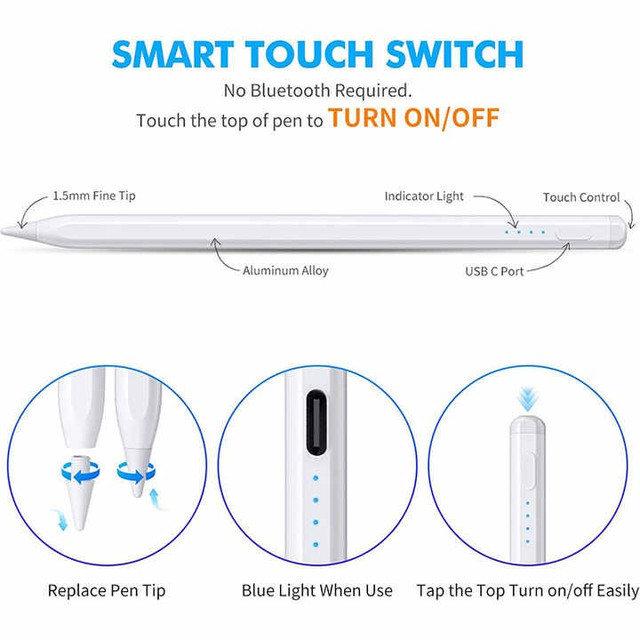 SMART TOUCH SWITCH

No Bluetooth Required.

Touch the top of pen to TURN ON/OFF

1.5mm Fine Tip

Indicator Light

Touch Control

Aluminum Alloy

USB C Port

Replace Pen Tip

Blue Light When Use

Tap the Top Turn on/off Easily