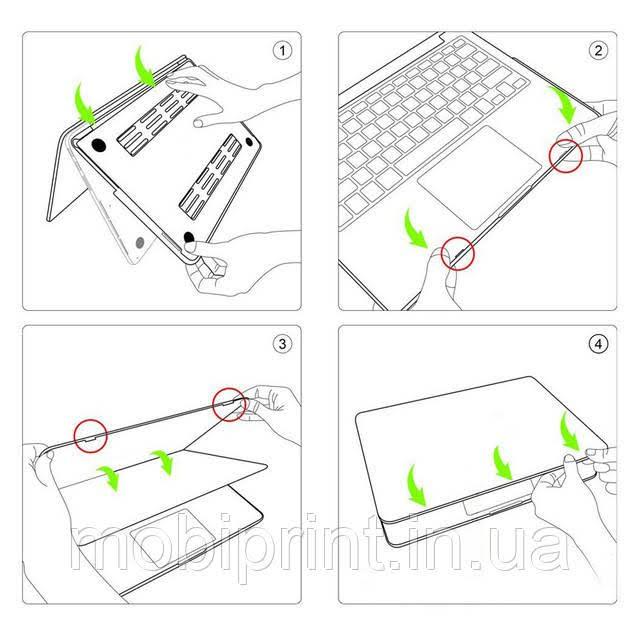 1

2

3

4

mobiprint.in.ua