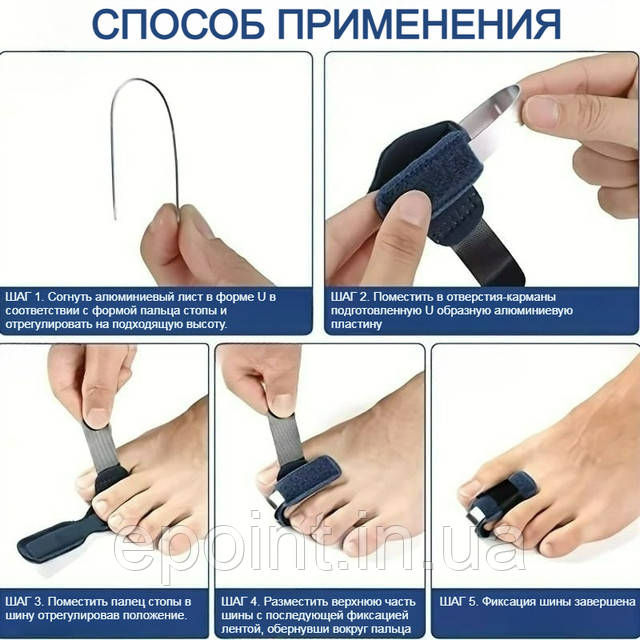 СПОСОБ ПРИМЕНЕНИЯ

ШАГ 1. Согнуть алюминиевый лист в форме U в соответствии с формой пальца стопы и отрегулировать на подходящую высоту.

ШАГ 2. Поместить в отверстия-карманы подготовленную U образную алюминиевую пластину

ШАГ 3. Поместить палец стопы в шину отрегулировав положение.

ШАГ 4. Разместить верхнюю часть шины с последующей фиксацией лентой, обернувши вокруг пальца

ШАГ 5. Фиксация шины завершена

epoint.in.ua