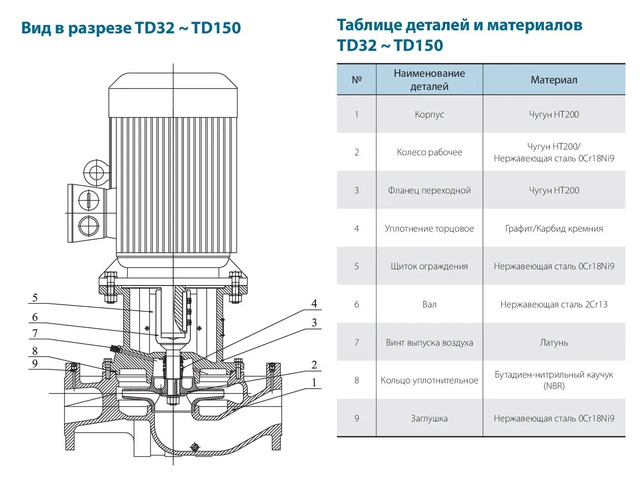 Вид в разрезе TD32 ~ TD150

5
6
7
8
9
4
3
2
1

Таблице деталей и материалов TD32 ~ TD150

| № | Наименование деталей | Материал |
|---|---|---|
| 1 | Корпус | Чугун HT200 |
| 2 | Колесо рабочее | Чугун HT200/ Нержавеющая сталь 0Cr18Ni9 |
| 3 | Фланец переходной | Чугун HT200 |
| 4 | Уплотнение торцовое | Графит/Карбид кремния |
| 5 | Щиток ограждения | Нержавеющая сталь 0Cr18Ni9 |
| 6 | Вал | Нержавеющая сталь 2Cr13 |
| 7 | Винт выпуска воздуха | Латунь |
| 8 | Кольцо уплотнительное | Бутадиен-нитрильный каучук (NBR) |
| 9 | Заглушка | Нержавеющая сталь 0Cr18Ni9 |