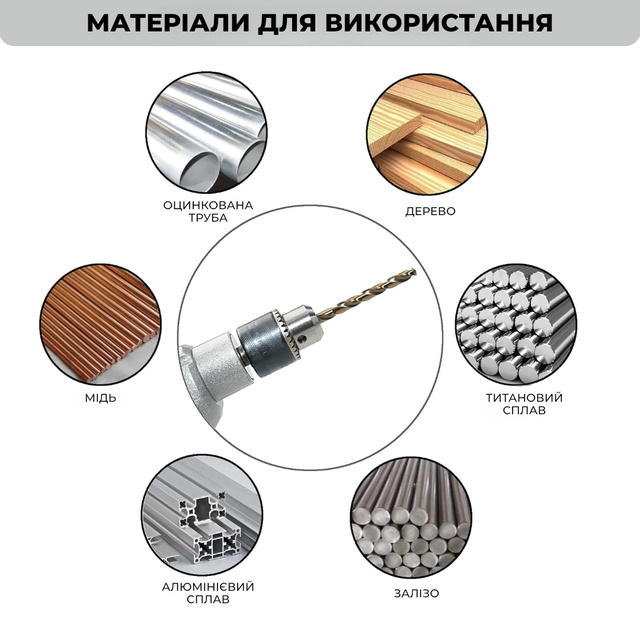 МАТЕРІАЛИ ДЛЯ ВИКОРИСТАННЯ

ОЦИНКОВАНА ТРУБА

ДЕРЕВО

МІДЬ

ТИТАНОВИЙ СПЛАВ

АЛЮМІНІЄВИЙ СПЛАВ

ЗАЛІЗО