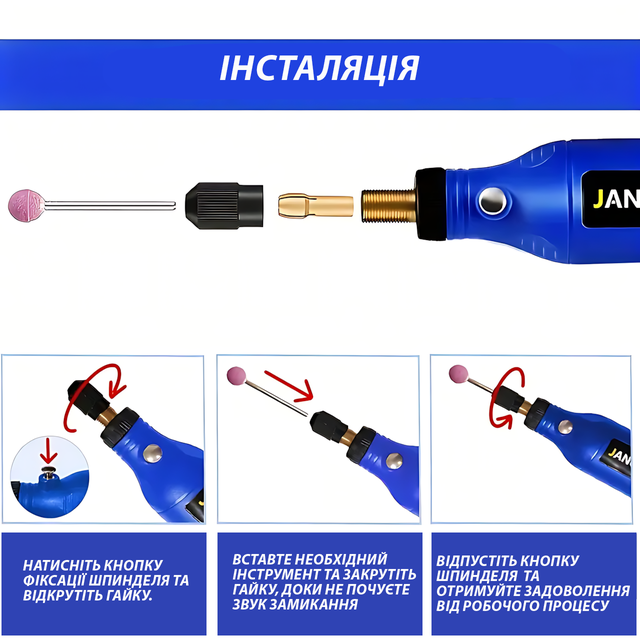 ІНСТАЛЯЦІЯ

JAN

JAN

НАТИСНІТЬ КНОПКУ ФІКСАЦІЇ ШПИНДЕЛЯ ТА ВІДКРУТІТЬ ГАЙКУ.

ВСТАВТЕ НЕОБХІДНИЙ ІНСТРУМЕНТ ТА ЗАКРУТІТЬ ГАЙКУ, ДОКИ НЕ ПОЧУЄТЕ ЗВУК ЗАМИКАННЯ

ВІДПУСТІТЬ КНОПКУ ШПИНДЕЛЯ ТА ОТРИМУЙТЕ ЗАДОВОЛЕННЯ ВІД РОБОЧОГО ПРОЦЕСУ