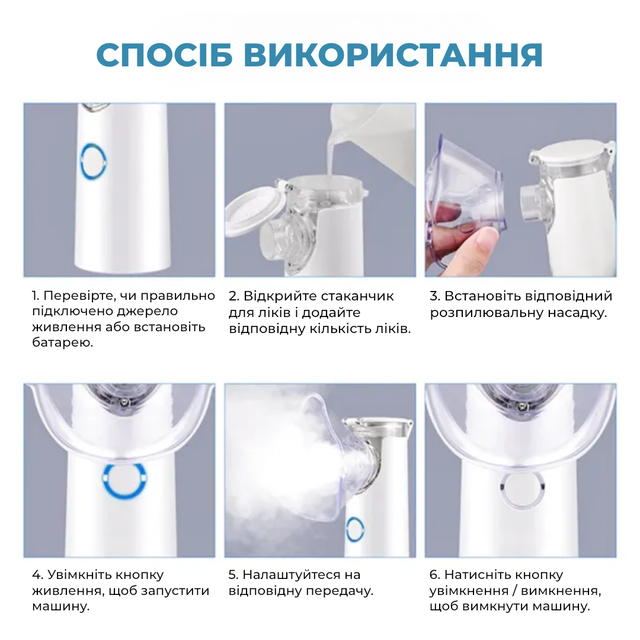 СПОСІБ ВИКОРИСТАННЯ

1. Перевірте, чи правильно підключено джерело живлення або встановіть батарею.

2. Відкрийте стаканчик для ліків і додайте відповідну кількість ліків.

3. Встановіть відповідний розпилювальну насадку.

4. Увімкніть кнопку живлення, щоб запустити машину.

5. Налаштуйтеся на відповідну передачу.

6. Натисніть кнопку увімкнення / вимкнення, щоб вимкнути машину.