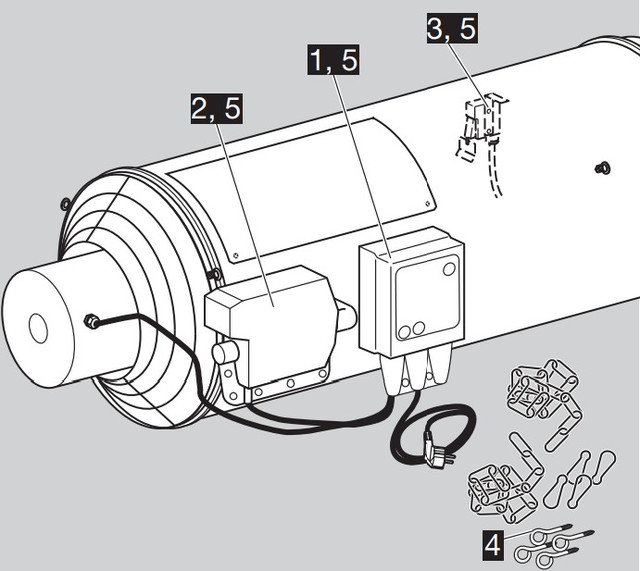 3, 5
1, 5
2, 5
4