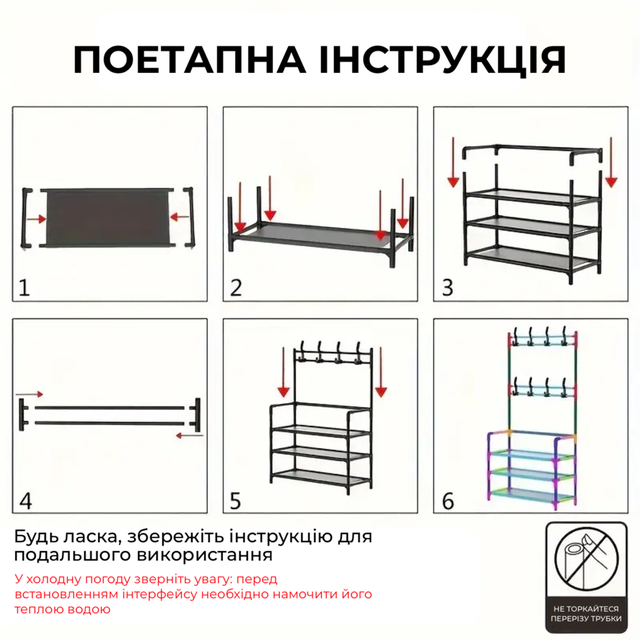 ПОЕТАПНА ІНСТРУКЦІЯ

1

2

3

4

5

6

Будь ласка, збережіть інструкцію для подальшого використання

У холодну погоду зверніть увагу: перед встановленням інтерфейсу необхідно намочити його теплою водою

НЕ ТОРКАЙТЕСЯ ПЕРЕРІЗУ ТРУБКИ