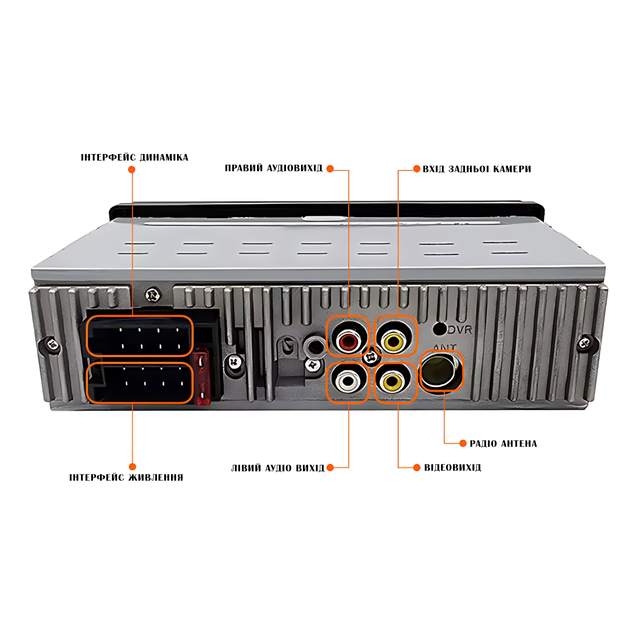 ІНТЕРФЕЙС ДИНАМІКА

ПРАВИЙ АУДІОВИХІД

ВХІД ЗАДНЬОІ КАМЕРИ

DVR

ANT

РАДІО АНТЕНА

ІНТЕРФЕЙС ЖИВЛЕННЯ

ЛІВИЙ АУДІО ВИХІД

ВІДЕОВИХІД