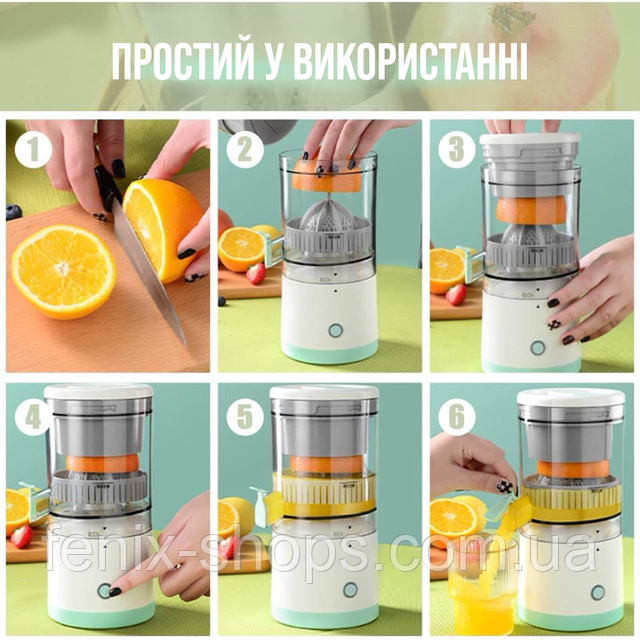 ПРОСТИЙ У ВИКОРИСТАННІ

1

2

3

4

5

6

fenix-shops.com.ua