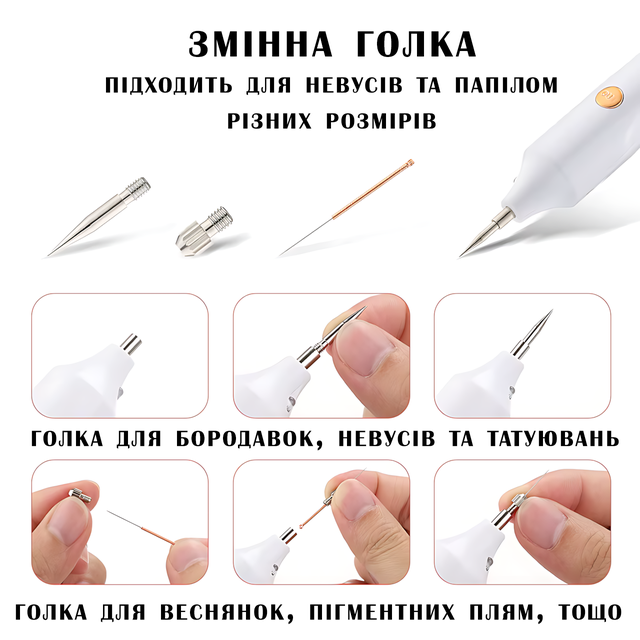 ЗМІННА ГОЛКА
ПІДХОДИТЬ ДЛЯ НЕВУСІВ ТА ПАПІЛОМ РІЗНИХ РОЗМІРІВ

ON

ГОЛКА ДЛЯ БОРОДАВОК, НЕВУСІВ ТА ТАТУЮВАНЬ

ГОЛКА ДЛЯ ВЕСНЯНОК, ПІГМЕНТНИХ ПЛЯМ, ТОЩО