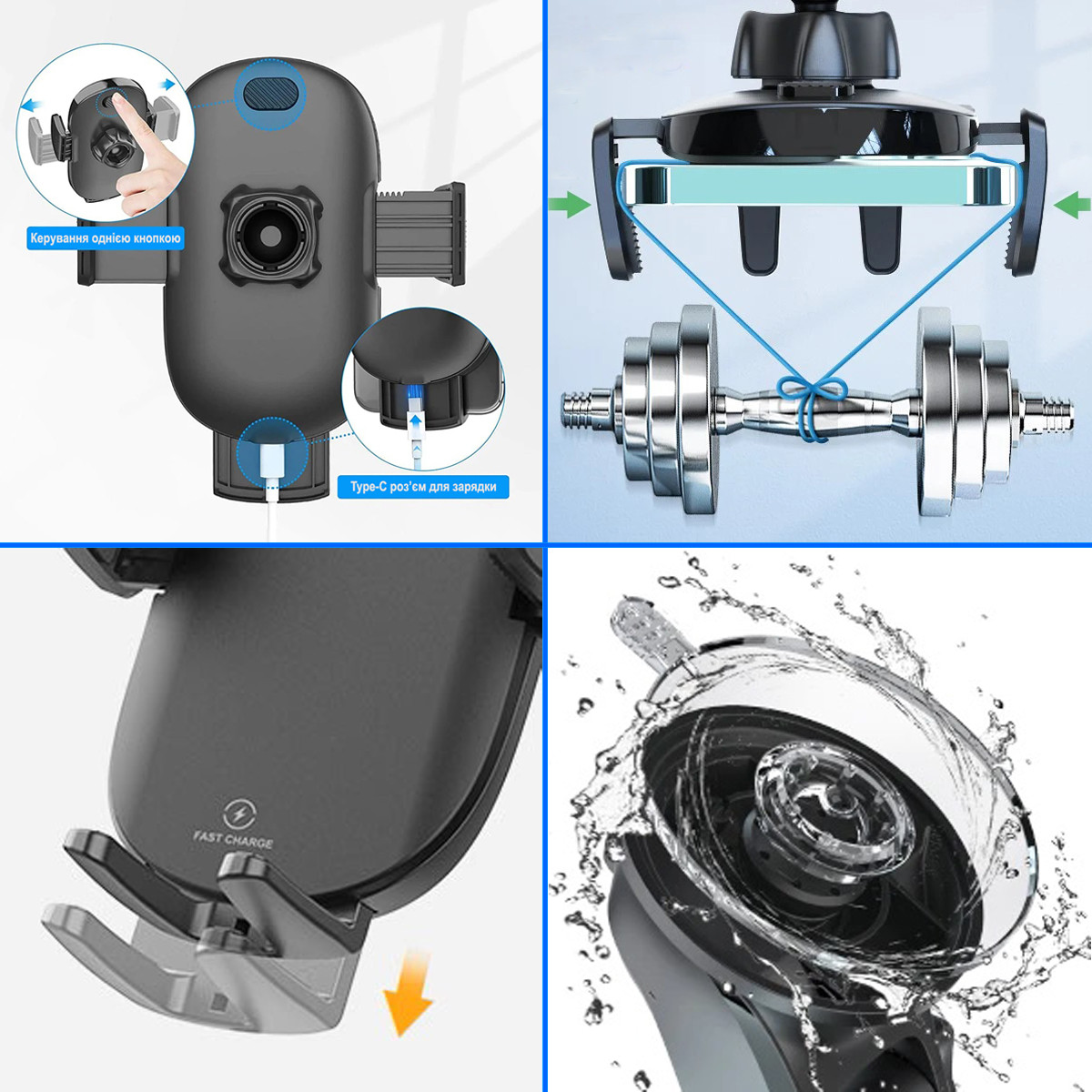 Керування однією кнопкою

Type-C роз'єм для зарядки

FAST CHARGE