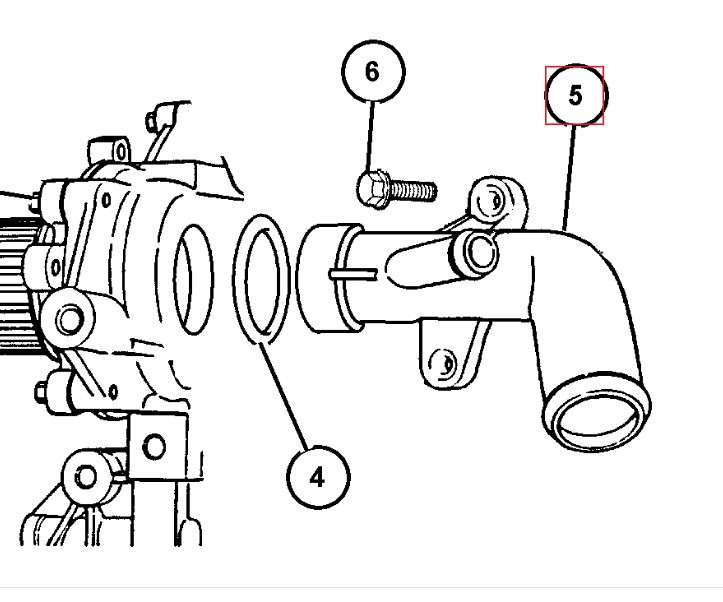 6
5
4