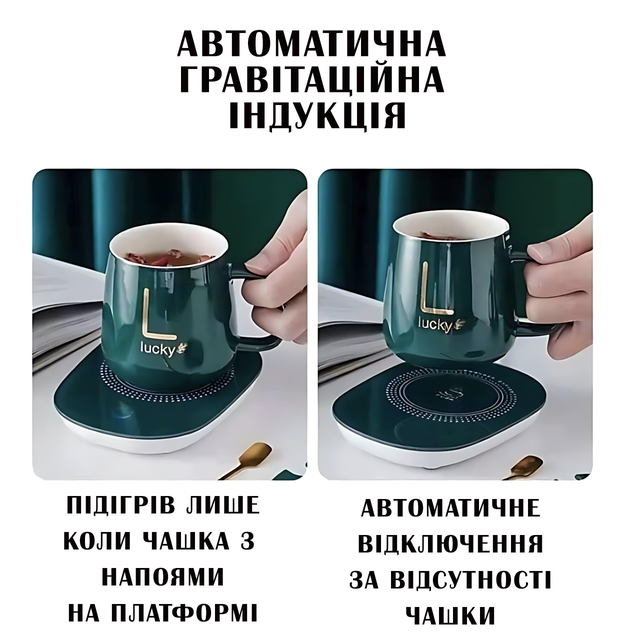 АВТОМАТИЧНА ГРАВІТАЦІЙНА ІНДУКЦІЯ

L
lucky

L
lucky

ПІДІГРІВ ЛИШЕ КОЛИ ЧАШКА З НАПОЯМИ НА ПЛАТФОРМІ

АВТОМАТИЧНЕ ВІДКЛЮЧЕННЯ ЗА ВІДСУТНОСТІ ЧАШКИ