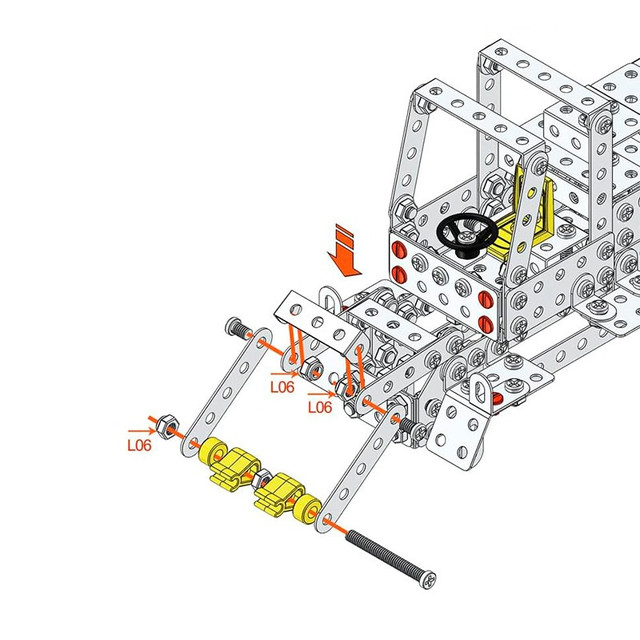 L06
L06
L06