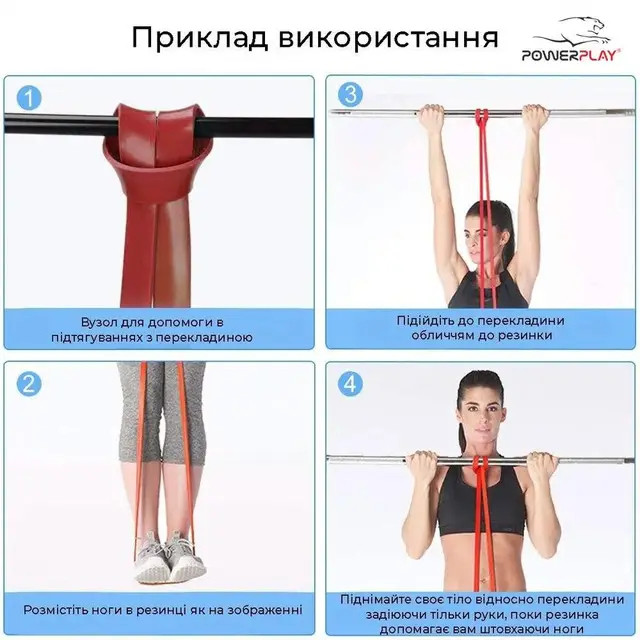 Приклад використання

POWERPLAY®

1

Вузол для допомоги в підтягуваннях з перекладиною

3

Підійдіть до перекладини обличчям до резинки

2

Розмістіть ноги в резинці як на зображенні

4

Піднімайте своє тіло відносно перекладини задіюючи тільки руки, поки резинка допомагає вам штовхаючи ноги