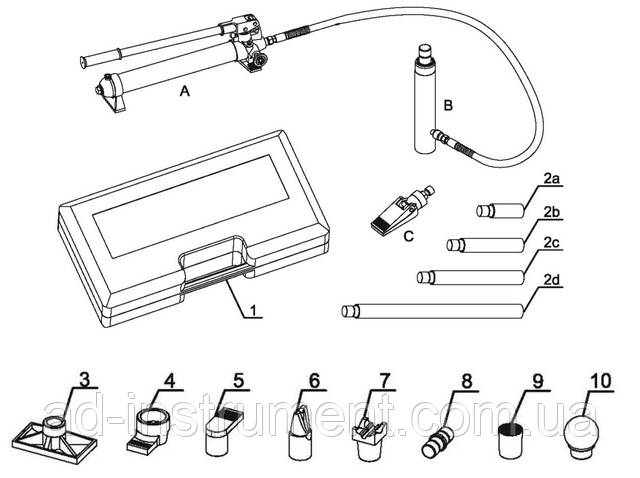 A
B
C
2a
2b
2c
2d
1
3
4
5
6
7
8
9
10
ad-instrument.com.ua