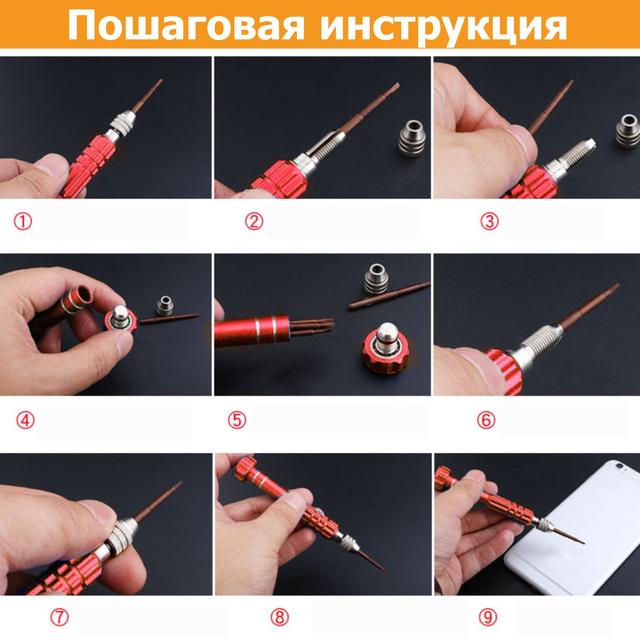 Пошаговая инструкция

①

②

③

④

⑤

⑥

⑦

⑧

⑨