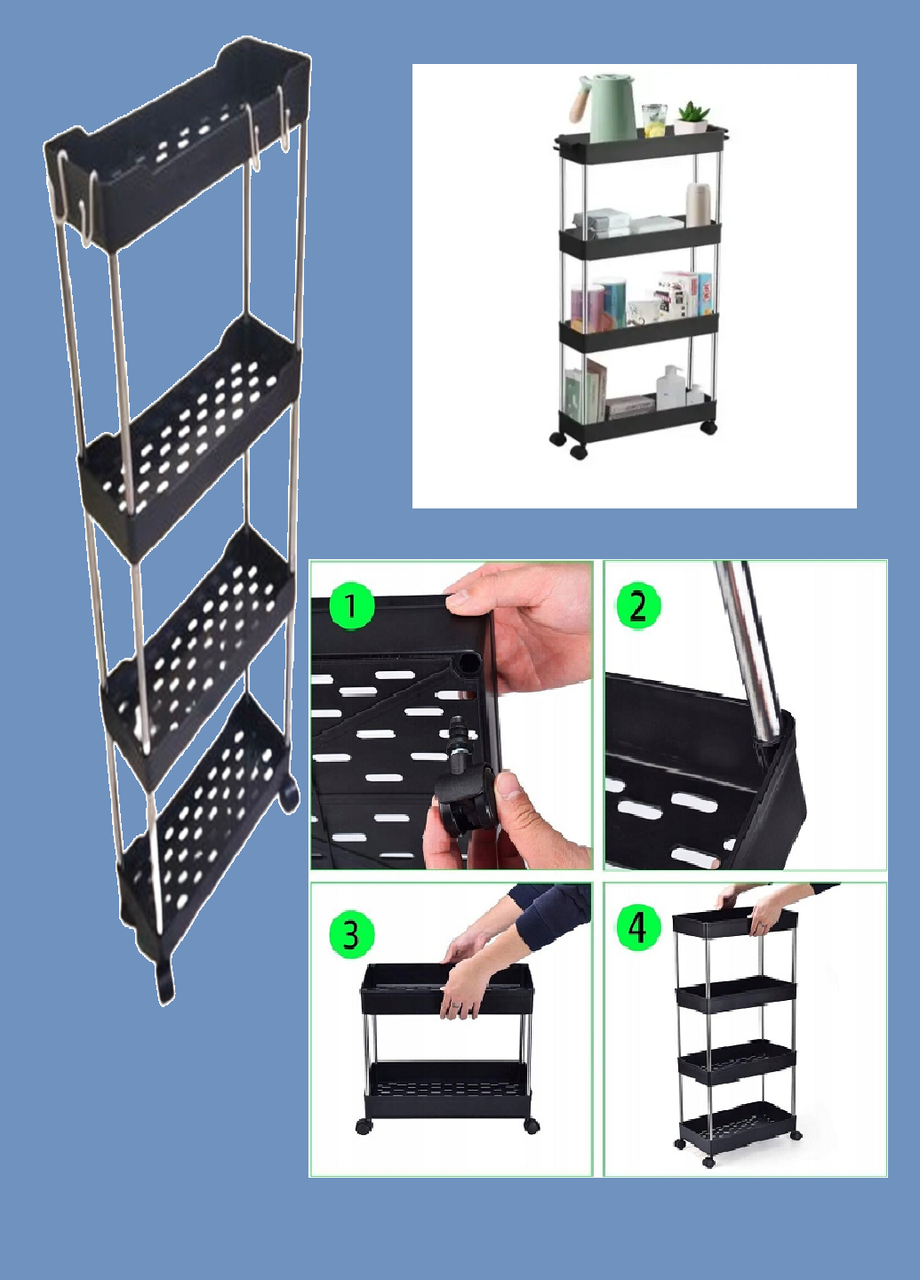 1

2

3

4