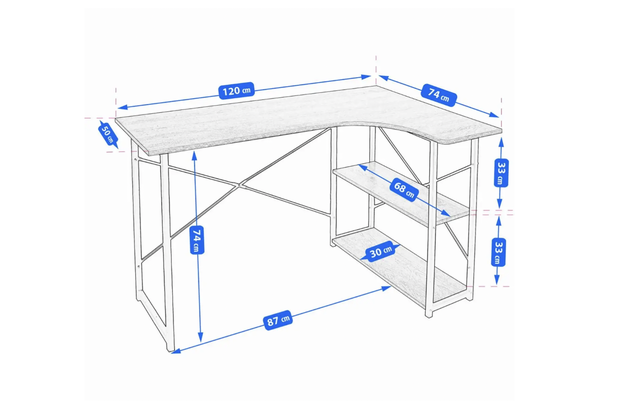 120 cm
74 cm
50 cm
33 cm
68 cm
74 cm
33 cm
30 cm
87 cm